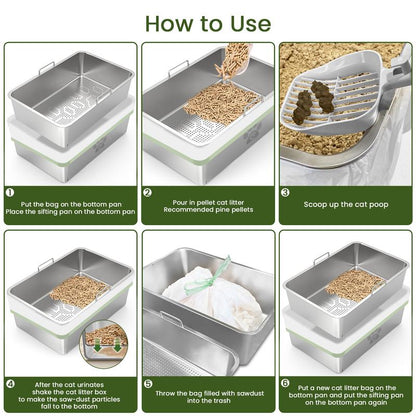 How to Use

1
Put the bag on the bottom pan
Place the sifting pan on the bottom pan

2
Pour in pellet cat litter
Recommended pine pellets

3
Scoop up the cat poop

4
After the cat urinates
shake the cat litter box
to make the saw-dust particles
fall to the bottom

5
Throw the bag filled with sawdust
into the trash

6
Put a new cat litter bag on the
bottom pan and put the sifting pan
on the bottom pan again